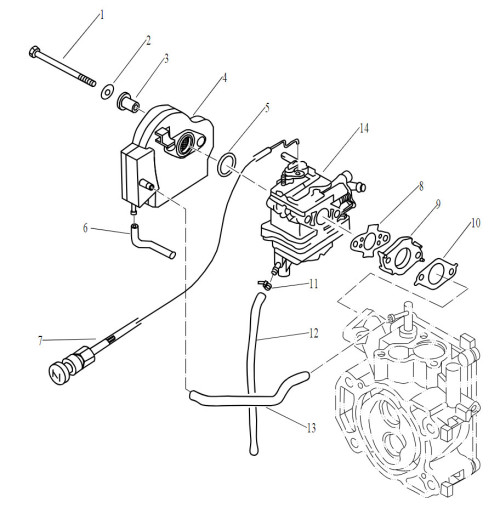 1
2
3
4
5
14
8
9
10
6
11
7
12
13